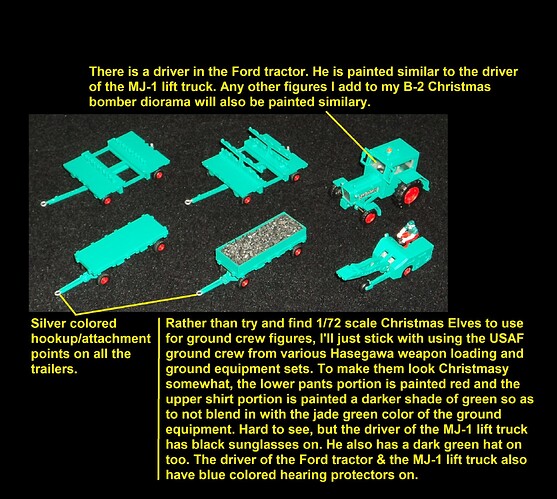 There is a driver in the Ford tractor. He is painted similar to the driver of the MJ-1 lift truck. Any other figures I add to my B-2 Christmas bomber diorama will also be painted similary.

Silver colored hookup/attachment points on all the trailers.

Rather than try and find 1/72 scale Christmas Elves to use for ground crew figures, I'll just stick with using the USAF ground crew from various Hasegawa weapon loading and ground equipment sets. To make them look Christmasy somewhat, the lower pants portion is painted red and the upper shirt portion is painted a darker shade of green so as to not blend in with the jade green color of the ground equipment. Hard to see, but the driver of the MJ-1 lift truck has black sunglasses on. He also has a dark green hat on too. The driver of the Ford tractor & the MJ-1 lift truck also have blue colored hearing protectors on.