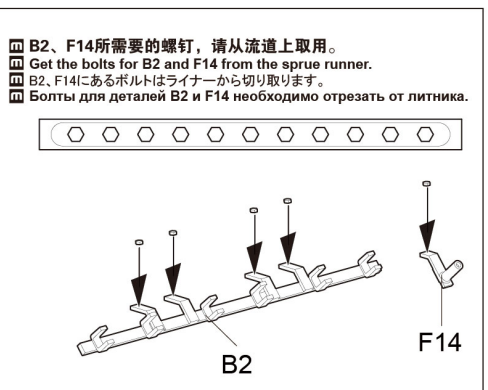 B2、F14所需要的螺钉，请从流道上取用。
Get the bolts for B2 and F14 from the sprue runner.
B2、F14にあるボルトはライナーから切り取ります。
Болты для деталей B2 и F14 необходимо отрезать от литника.

B2

F14