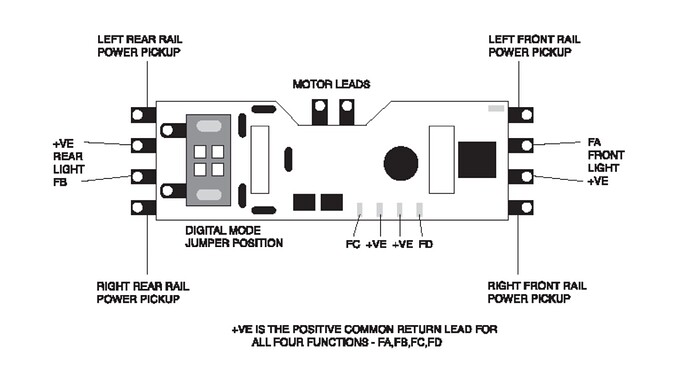 LEFT REAR RAIL
POWER PICKUP

LEFT FRONT RAIL
POWER PICKUP

MOTOR LEADS

+VE
REAR
LIGHT
FB

FA
FRONT
LIGHT
+VE

DIGITAL MODE
JUMPER POSITION

FC +VE +VE FD

RIGHT REAR RAIL
POWER PICKUP

RIGHT FRONT RAIL
POWER PICKUP

+VE IS THE POSITIVE COMMON RETURN LEAD FOR
ALL FOUR FUNCTIONS - FA,FB,FC,FD