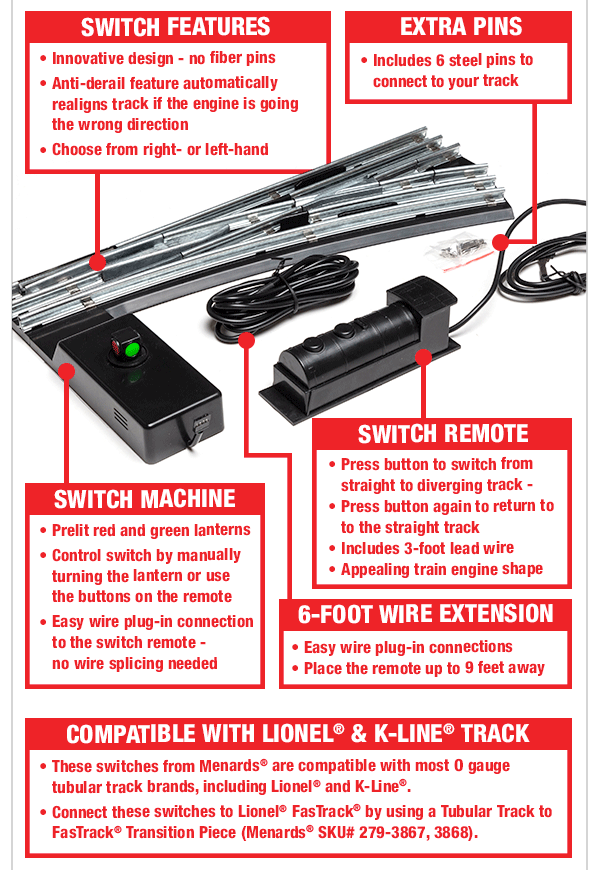 SWITCH FEATURES

• Innovative design - no fiber pins
• Anti-derail feature automatically realigns track if the engine is going the wrong direction
• Choose from right- or left-hand

EXTRA PINS

• Includes 6 steel pins to connect to your track

SWITCH REMOTE

• Press button to switch from straight to diverging track -
• Press button again to return to to the straight track
• Includes 3-foot lead wire
• Appealing train engine shape

SWITCH MACHINE

• Prelit red and green lanterns
• Control switch by manually turning the lantern or use the buttons on the remote
• Easy wire plug-in connection to the switch remote - no wire splicing needed

6-FOOT WIRE EXTENSION

• Easy wire plug-in connections
• Place the remote up to 9 feet away

COMPATIBLE WITH LIONEL® & K-LINE® TRACK

• These switches from Menards® are compatible with most O gauge tubular track brands, including Lionel® and K-Line®.
• Connect these switches to Lionel® FasTrack® by using a Tubular Track to FasTrack® Transition Piece (Menards® SKU# 279-3867, 3868).